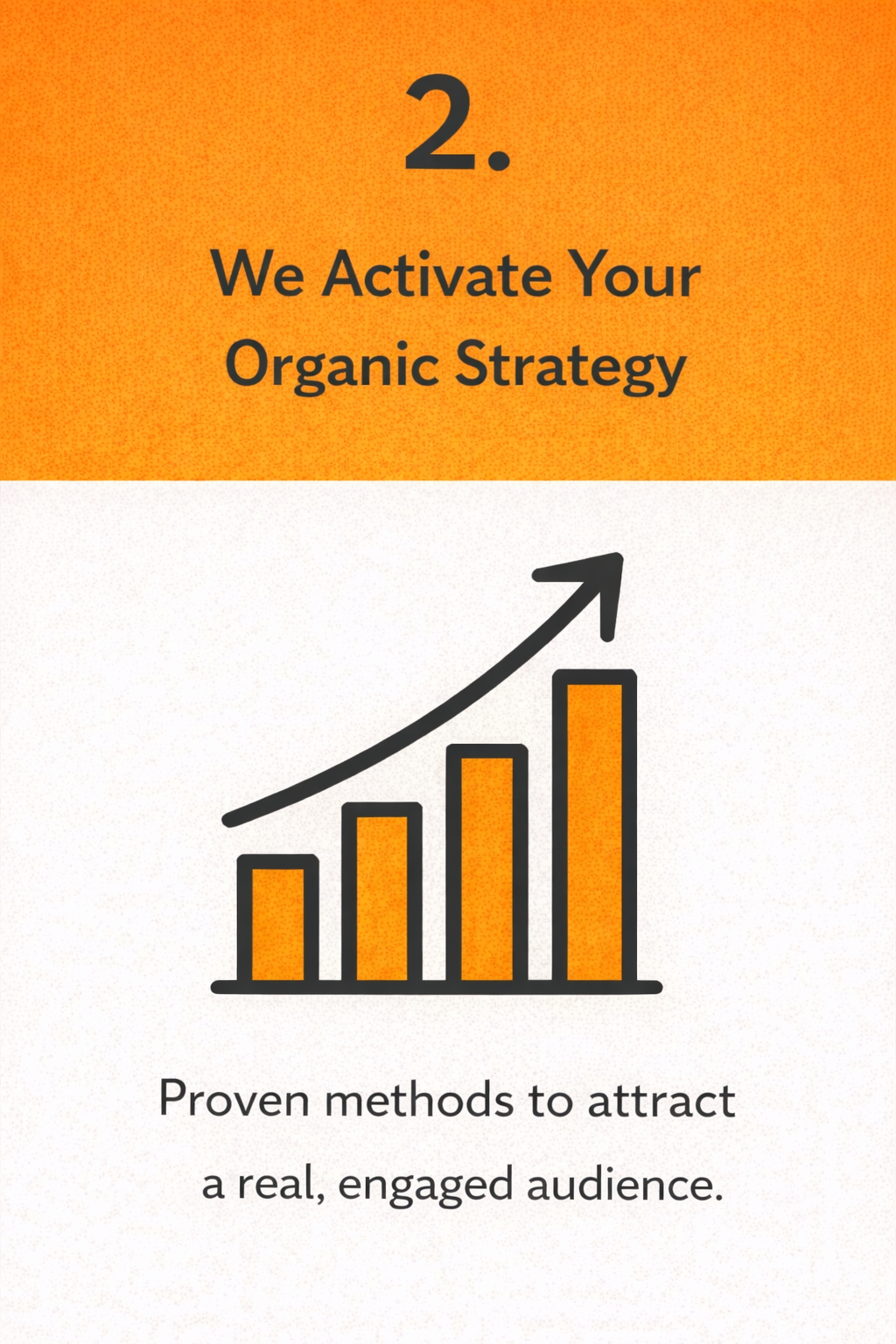 2.

We Activate Your Organic Strategy

Proven methods to attract a real, engaged audience.